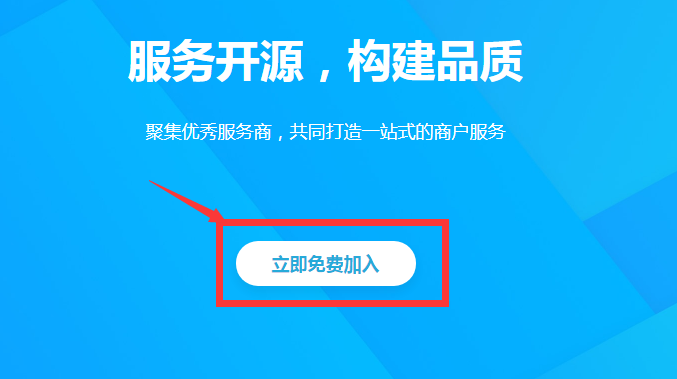 服务开源，构建品质

聚集优秀服务商，共同打造一站式的商户服务

立即免费加入